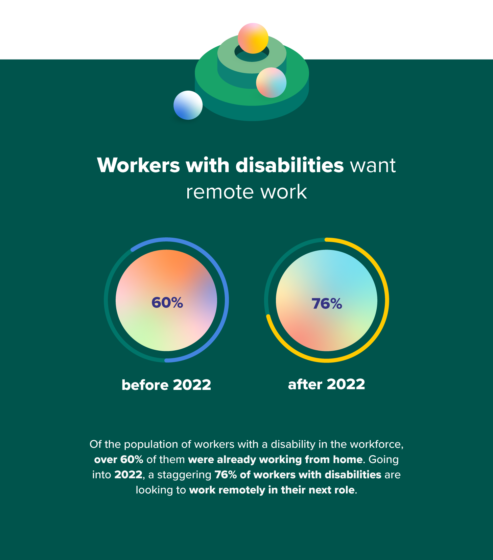 Workers with disabilities want remote work

60%

before 2022

76%

after 2022

Of the population of workers with a disability in the workforce, over 60% of them were already working from home. Going into 2022, a staggering 76% of workers with disabilities are looking to work remotely in their next role.