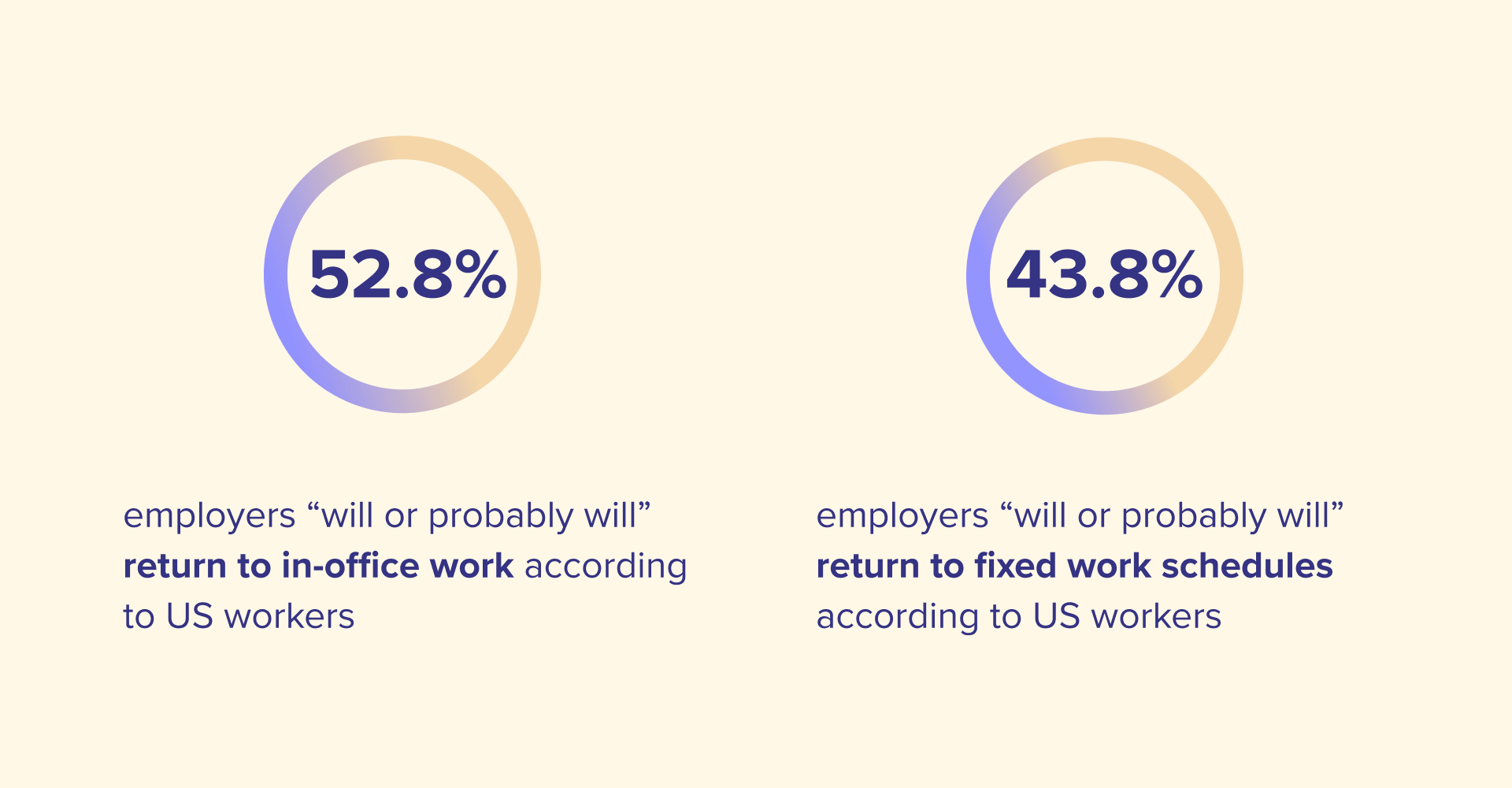 52.8%

employers “will or probably will” return to in-office work according to US workers

43.8%

employers “will or probably will” return to fixed work schedules according to US workers