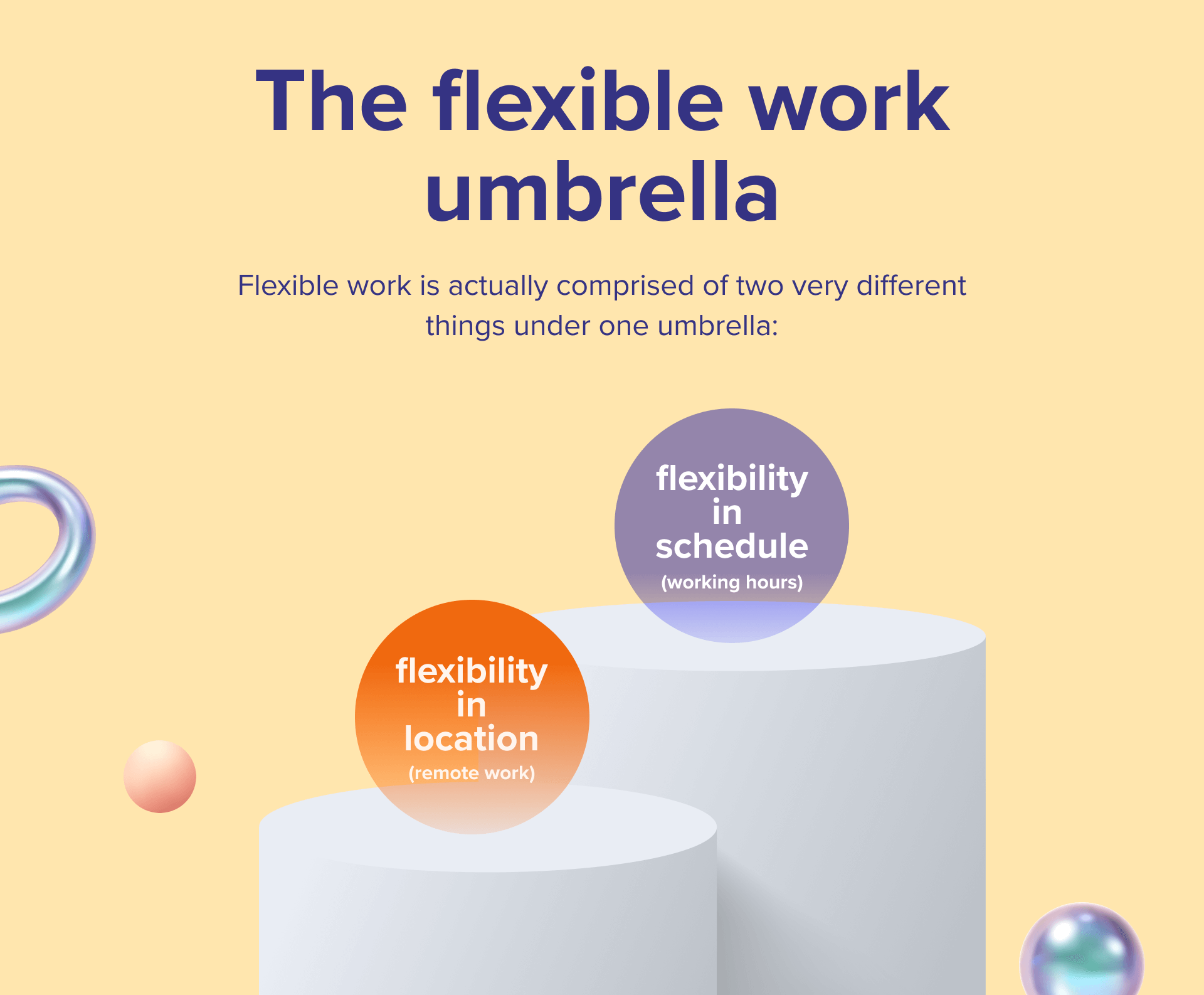 The flexible work umbrella

Flexible work is actually comprised of two very different things under one umbrella:

flexibility in schedule
(working hours)

flexibility in location
(remote work)