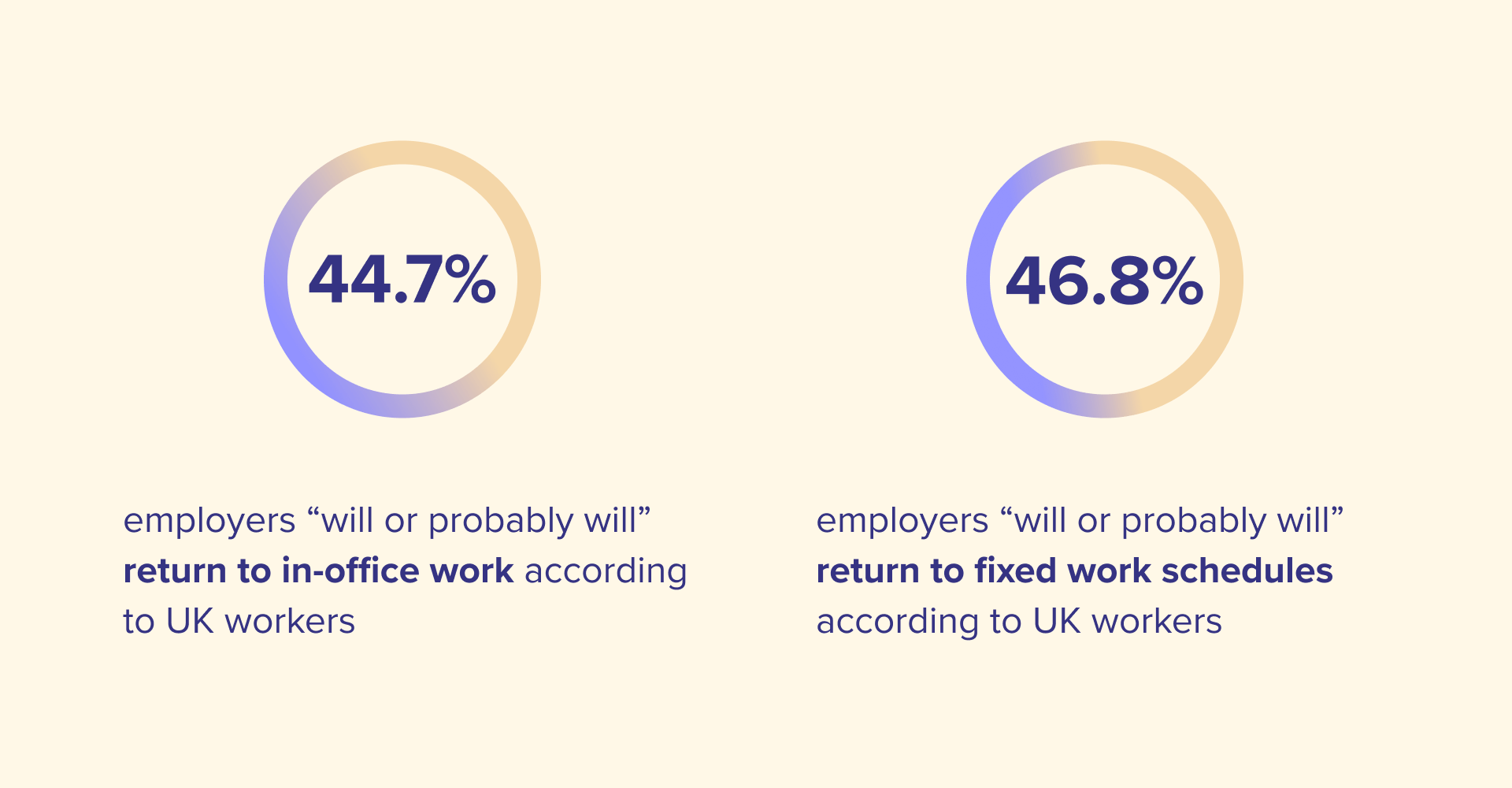 44.7%

employers “will or probably will” return to in-office work according to UK workers

46.8%

employers “will or probably will” return to fixed work schedules according to UK workers