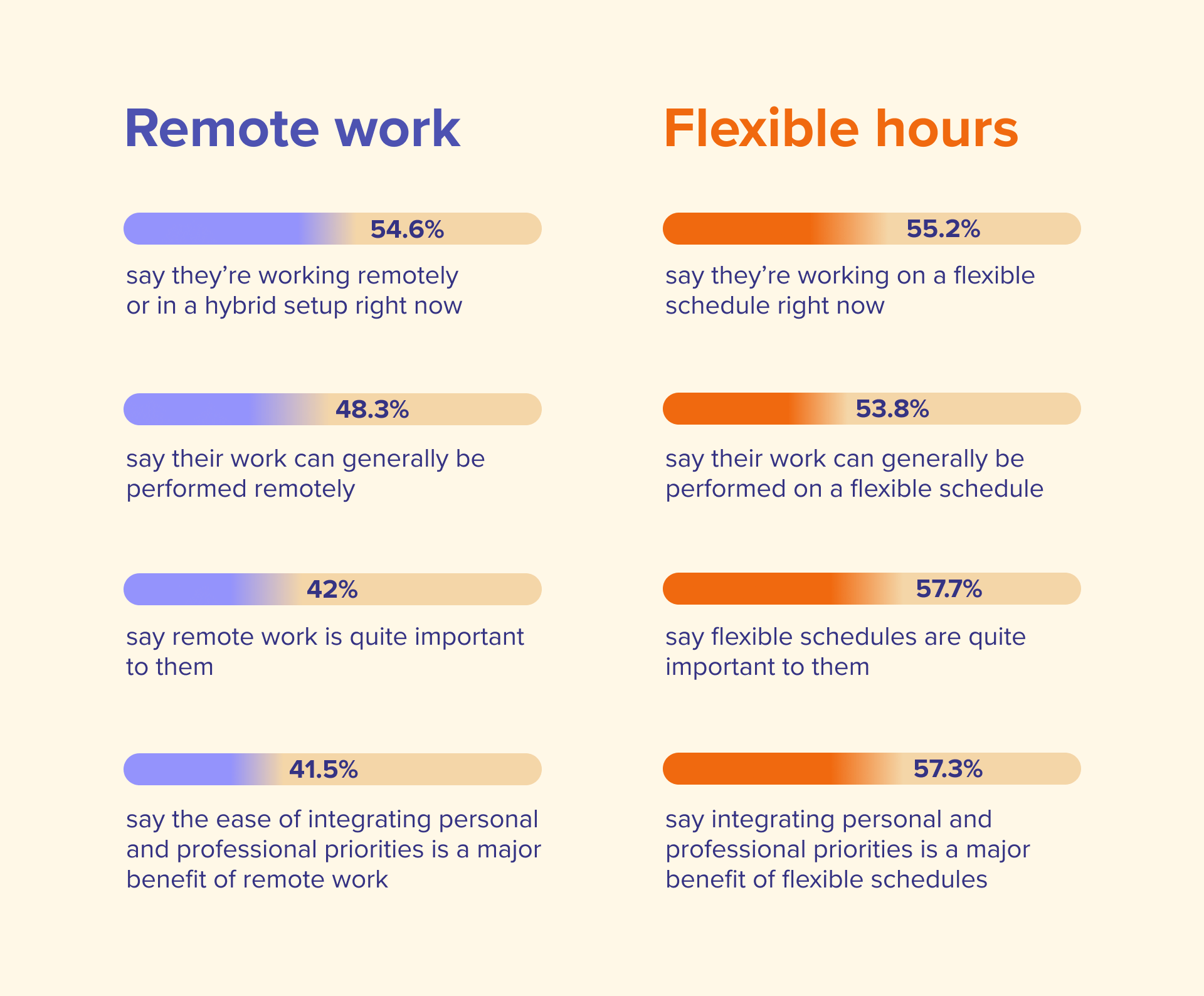 Remote work

54.6%

say they’re working remotely or in a hybrid setup right now

48.3%

say their work can generally be performed remotely

42%

say remote work is quite important to them

41.5%

say the ease of integrating personal and professional priorities is a major benefit of remote work

Flexible hours

55.2%

say they’re working on a flexible schedule right now

53.8%

say their work can generally be performed on a flexible schedule

57.7%

say flexible schedules are quite important to them

57.3%

say integrating personal and professional priorities is a major benefit of flexible schedules