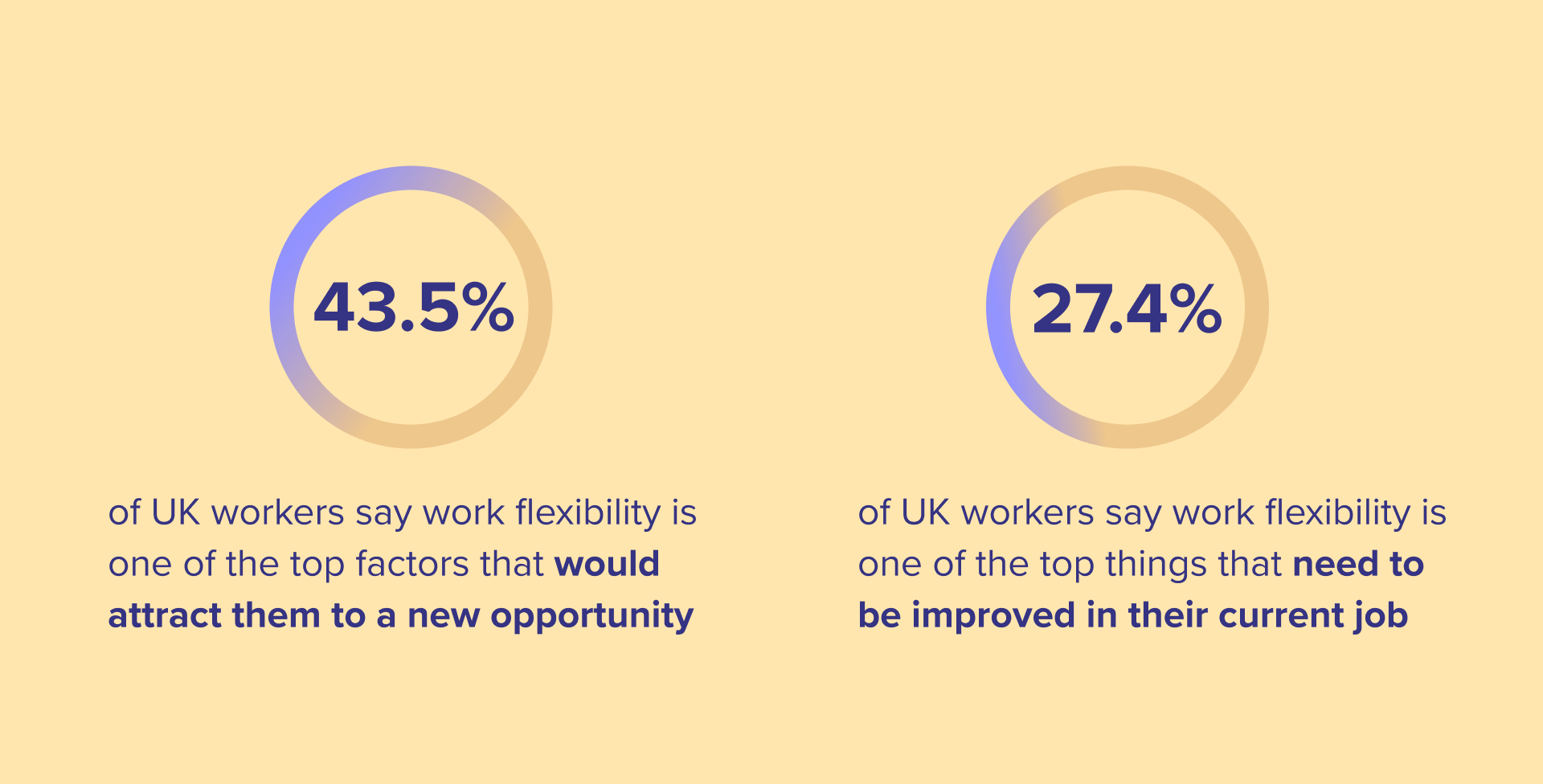 43.5%

of UK workers say work flexibility is one of the top factors that would attract them to a new opportunity

27.4%

of UK workers say work flexibility is one of the top things that need to be improved in their current job